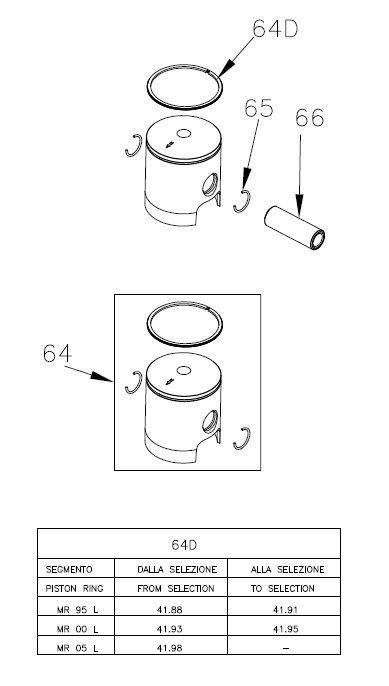 64D

65

66

64

| 64D | | |
|---|---|---|
| SEGMENTO | DALLA SELEZIONE | ALLA SELEZIONE |
| PISTON RING | FROM SELECTION | TO SELECTION |
| MR 95 L | 41.88 | 41.91 |
| MR 00 L | 41.93 | 41.95 |
| MR 05 L | 41.98 | – |