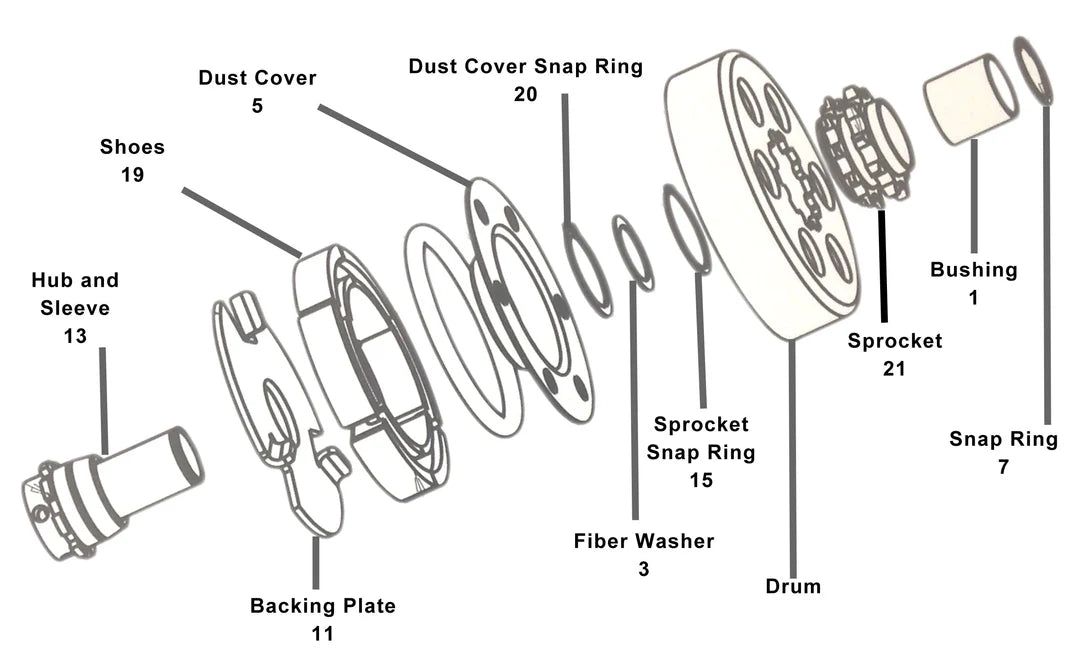 Dust Cover
5

Dust Cover Snap Ring
20

Shoes
19

Hub and Sleeve
13

Bushing
1

Sprocket
21

Snap Ring
7

Sprocket Snap Ring
15

Fiber Washer
3

Drum

Backing Plate
11